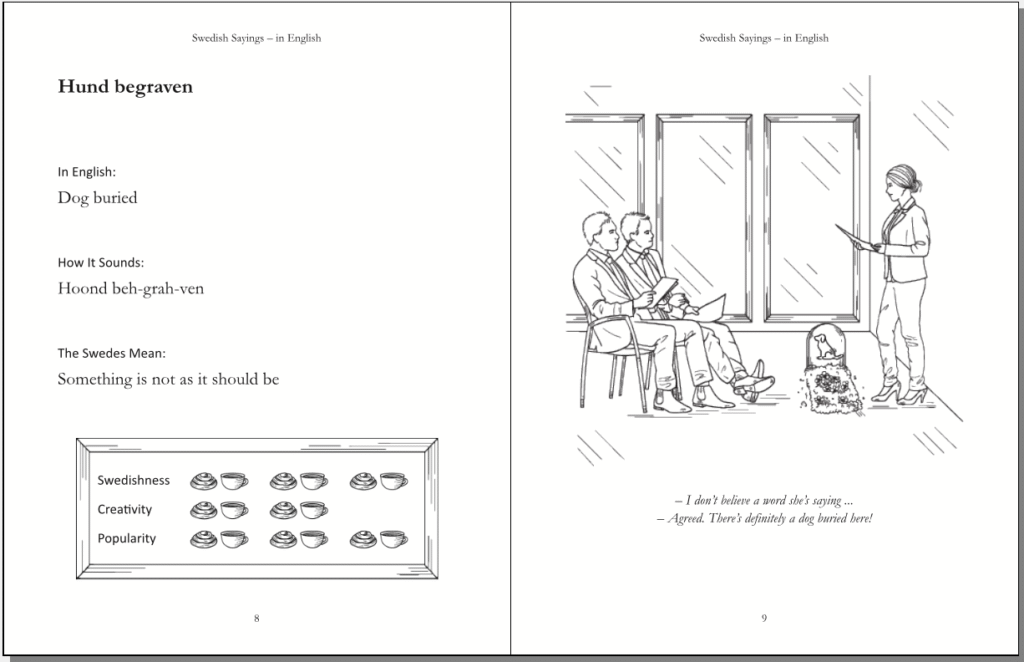 Swedish Sayings – in English

**Hund begraven**

In English:
Dog buried

How It Sounds:
Hoond beh-grah-ven

The Swedes Mean:
Something is not as it should be

Swedishness
Creativity
Popularity

8

Swedish Sayings – in English

– I don't believe a word she's saying ...
– Agreed. There's definitely a dog buried here!

9