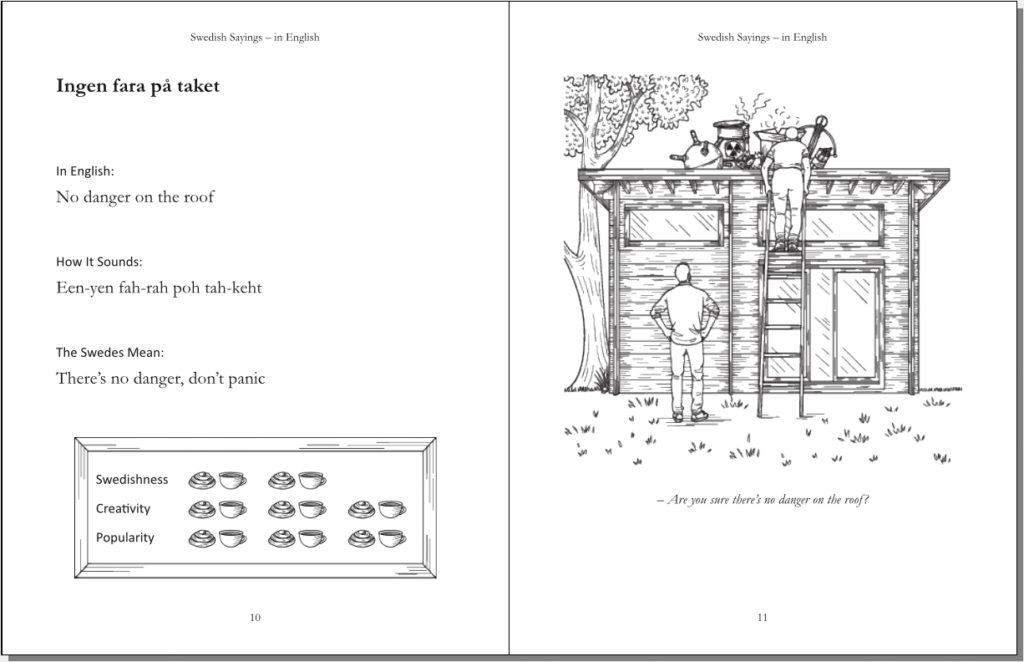 Swedish Sayings – in English

Ingen fara på taket

In English:
No danger on the roof

How It Sounds:
Een-yen fah-rah poh tah-keht

The Swedes Mean:
There's no danger, don't panic

Swedishness
Creativity
Popularity

10

Swedish Sayings – in English

– Are you sure there's no danger on the roof?

11